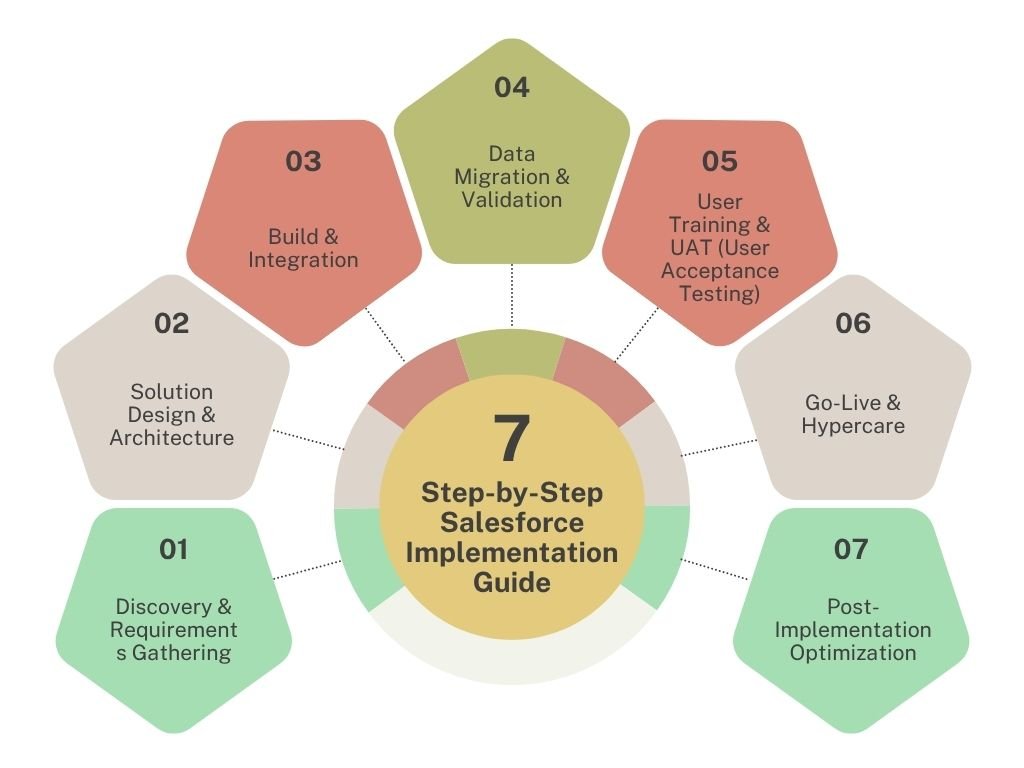 7
Step-by-Step Salesforce Implementation Guide

01
Discovery & Requirement s Gathering

02
Solution Design & Architecture

03
Build & Integration

04
Data Migration & Validation

05
User Training & UAT (User Acceptance Testing)

06
Go-Live & Hypercare

07
Post-Implementation Optimization